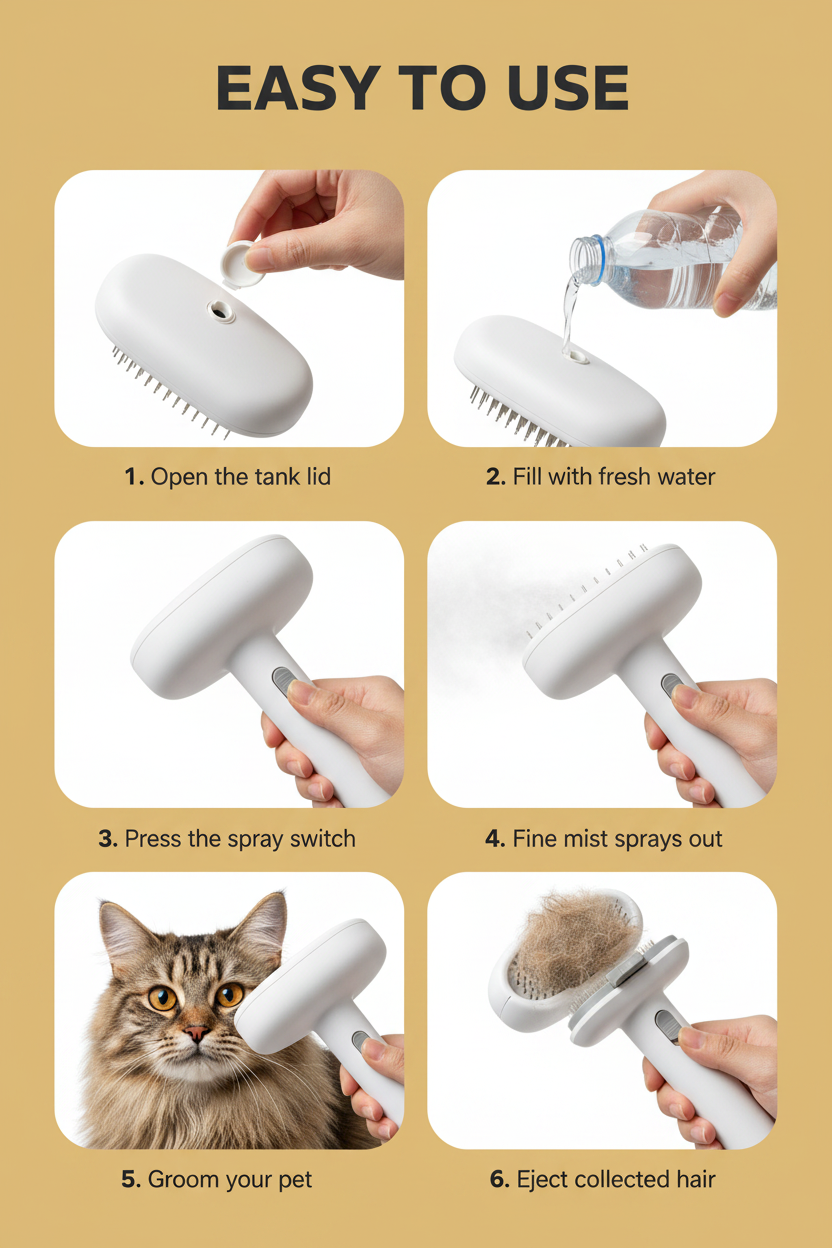 EASY TO USE

1. Open the tank lid

2. Fill with fresh water

3. Press the spray switch

4. Fine mist sprays out

5. Groom your pet

6. Eject collected hair